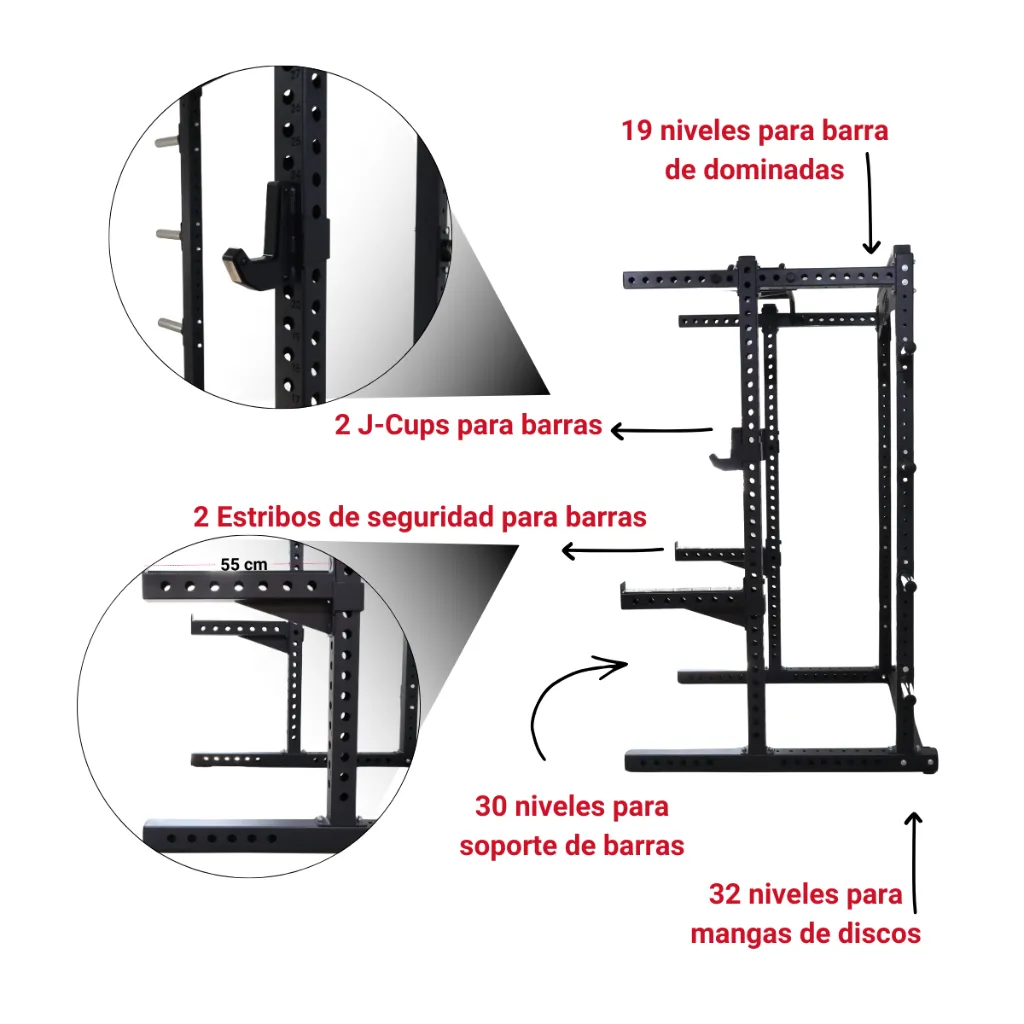 19 niveles para barra de dominadas

2 J-Cups para barras

2 Estribos de seguridad para barras

55 cm

30 niveles para soporte de barras

32 niveles para mangas de discos