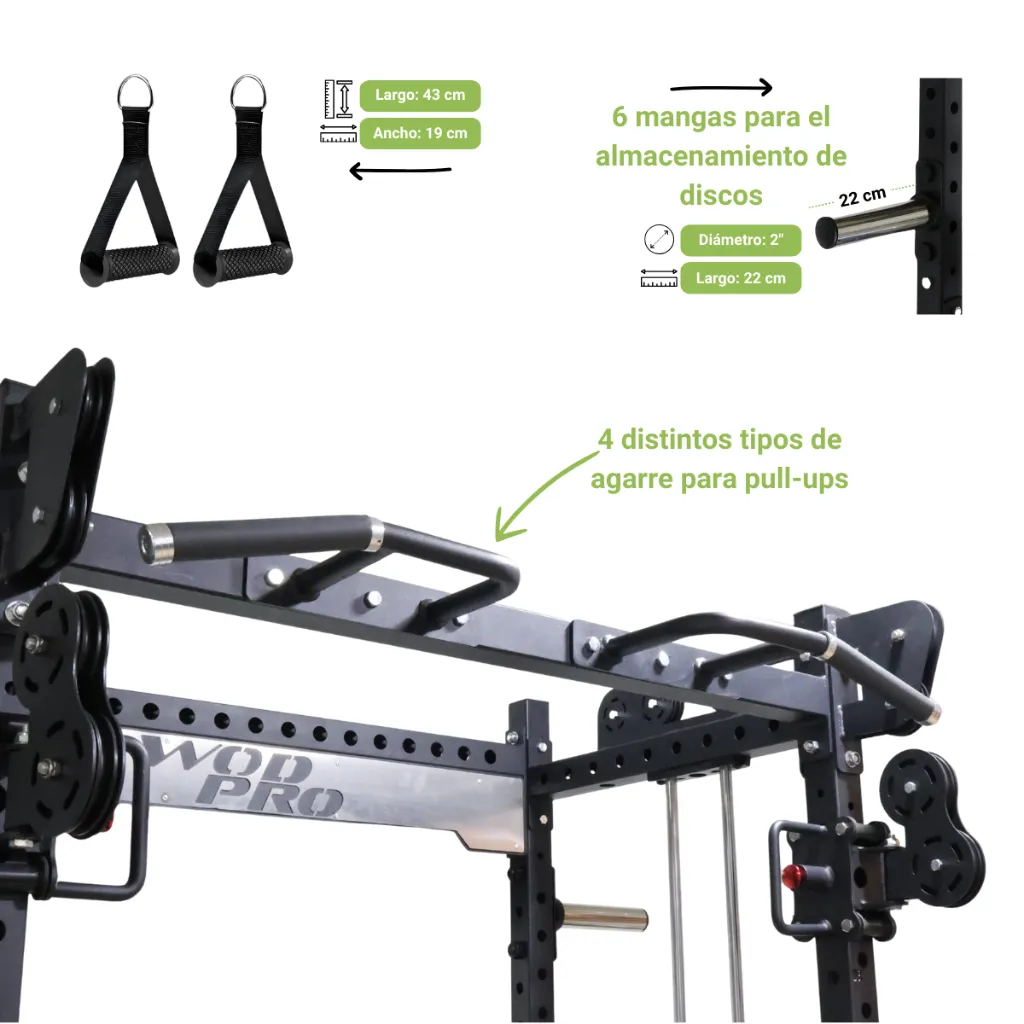 Largo: 43 cm
Ancho: 19 cm

6 mangas para el almacenamiento de discos

22 cm

Diámetro: 2"
Largo: 22 cm

4 distintos tipos de agarre para pull-ups

WOD PRO