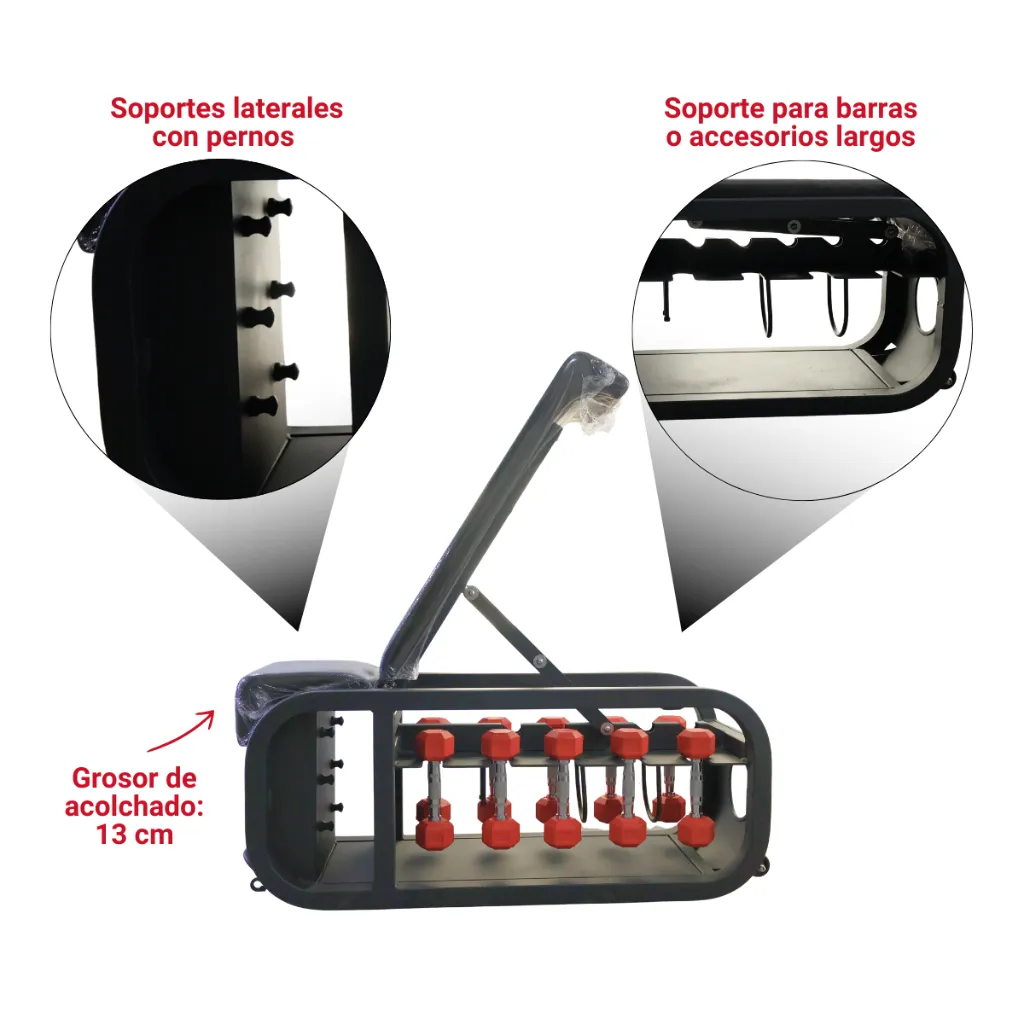 Soportes laterales con pernos

Soporte para barras o accesorios largos

Grosor de acolchado: 13 cm